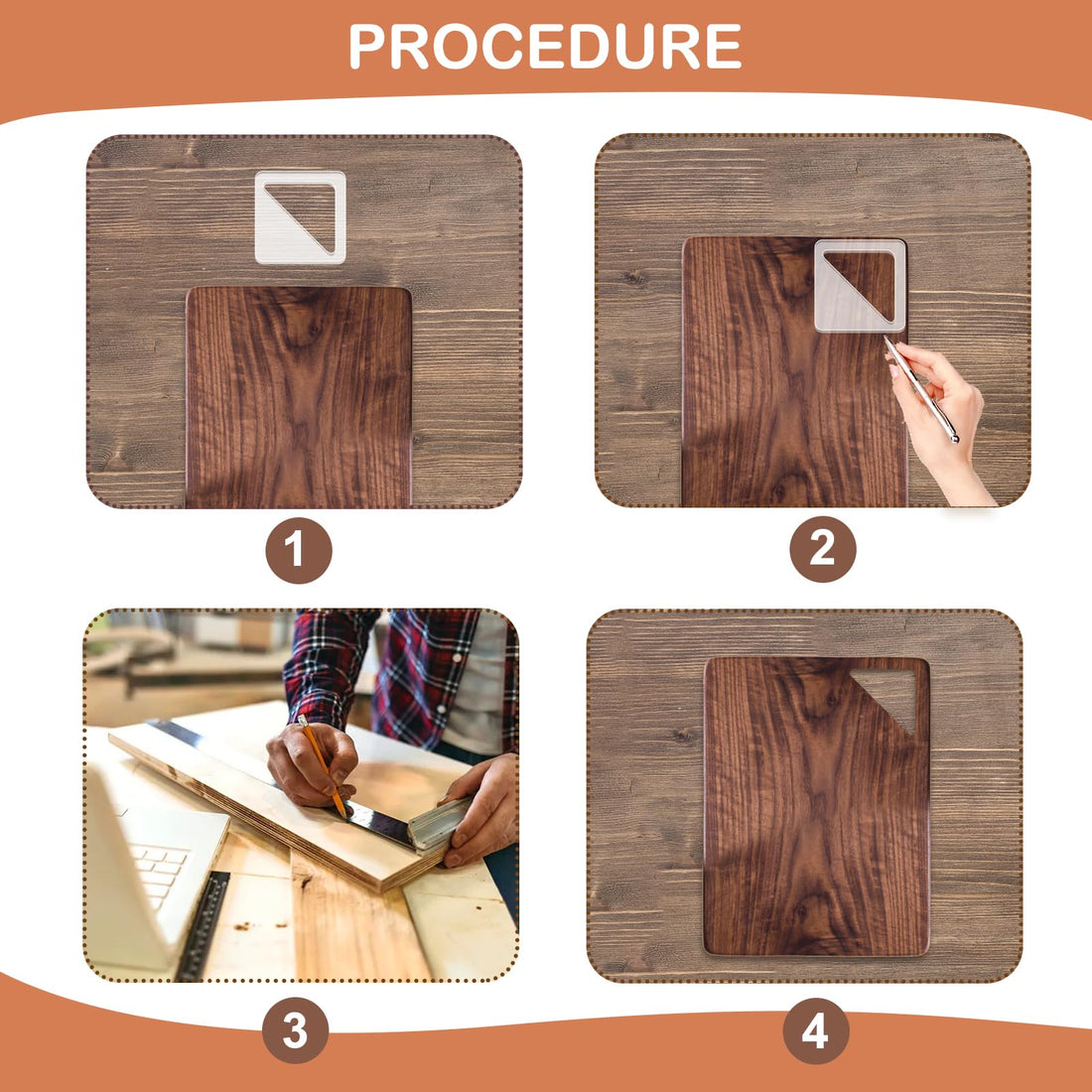 PROCEDURE

1

2

3

4