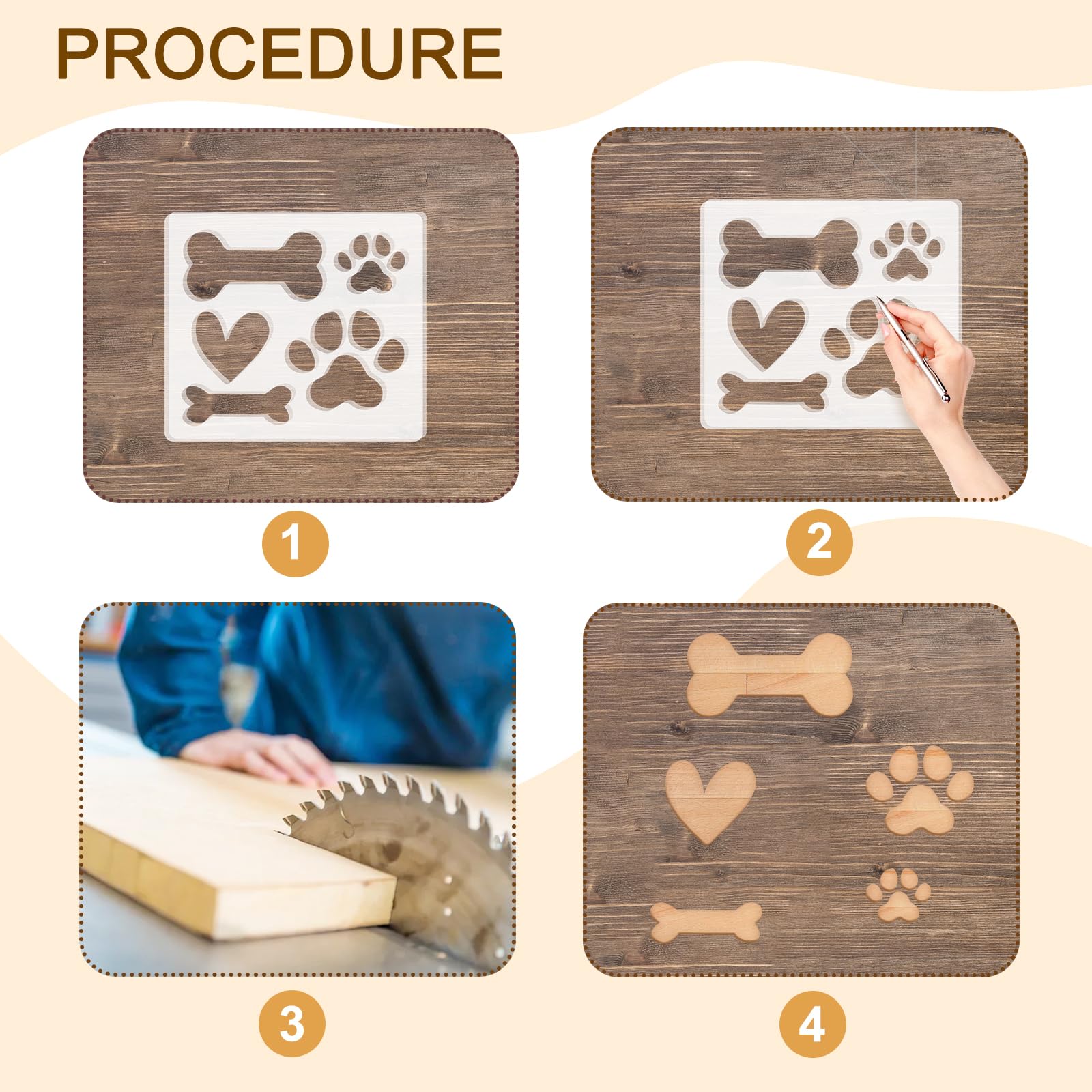 PROCEDURE

1

2

3

4