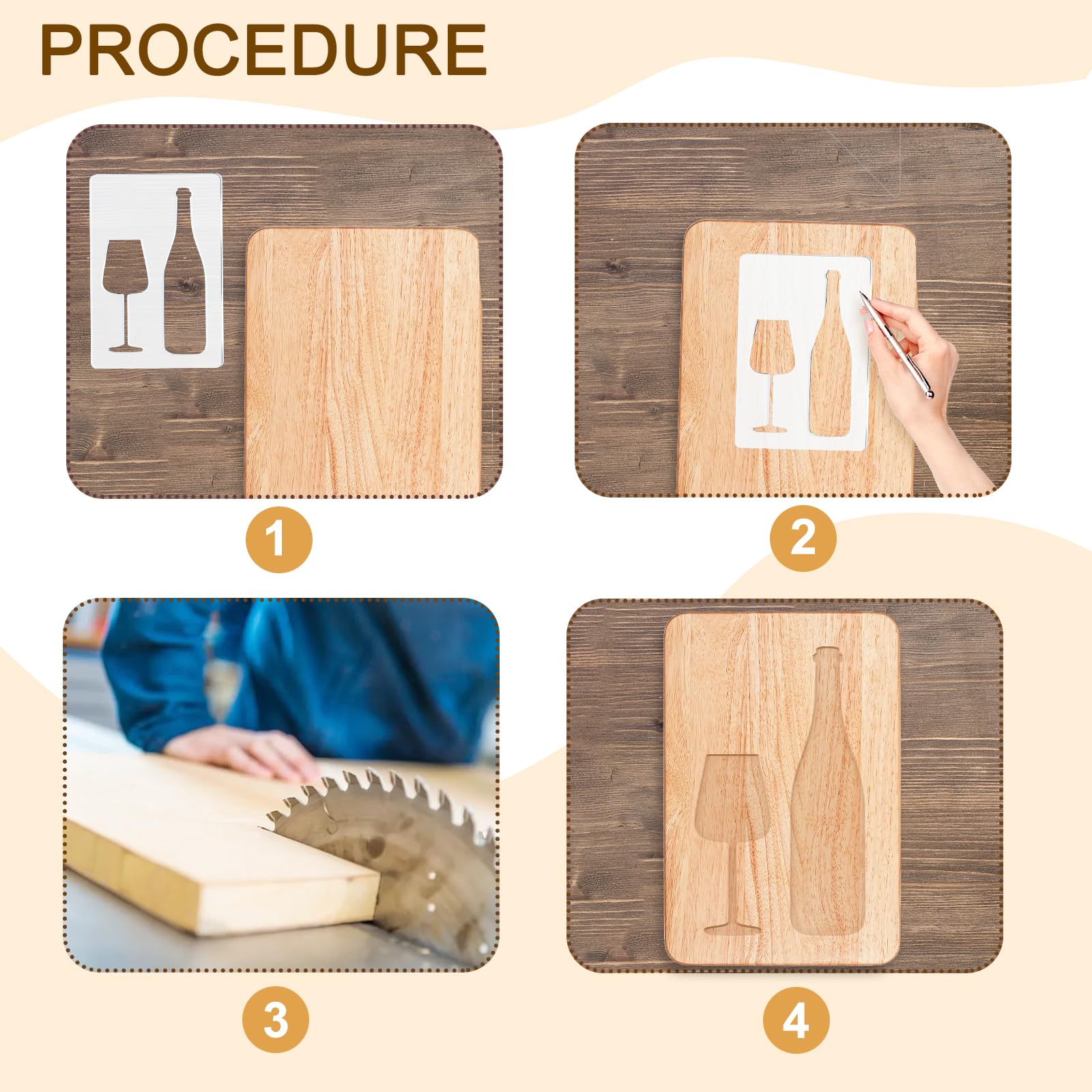 PROCEDURE

1

2

3

4