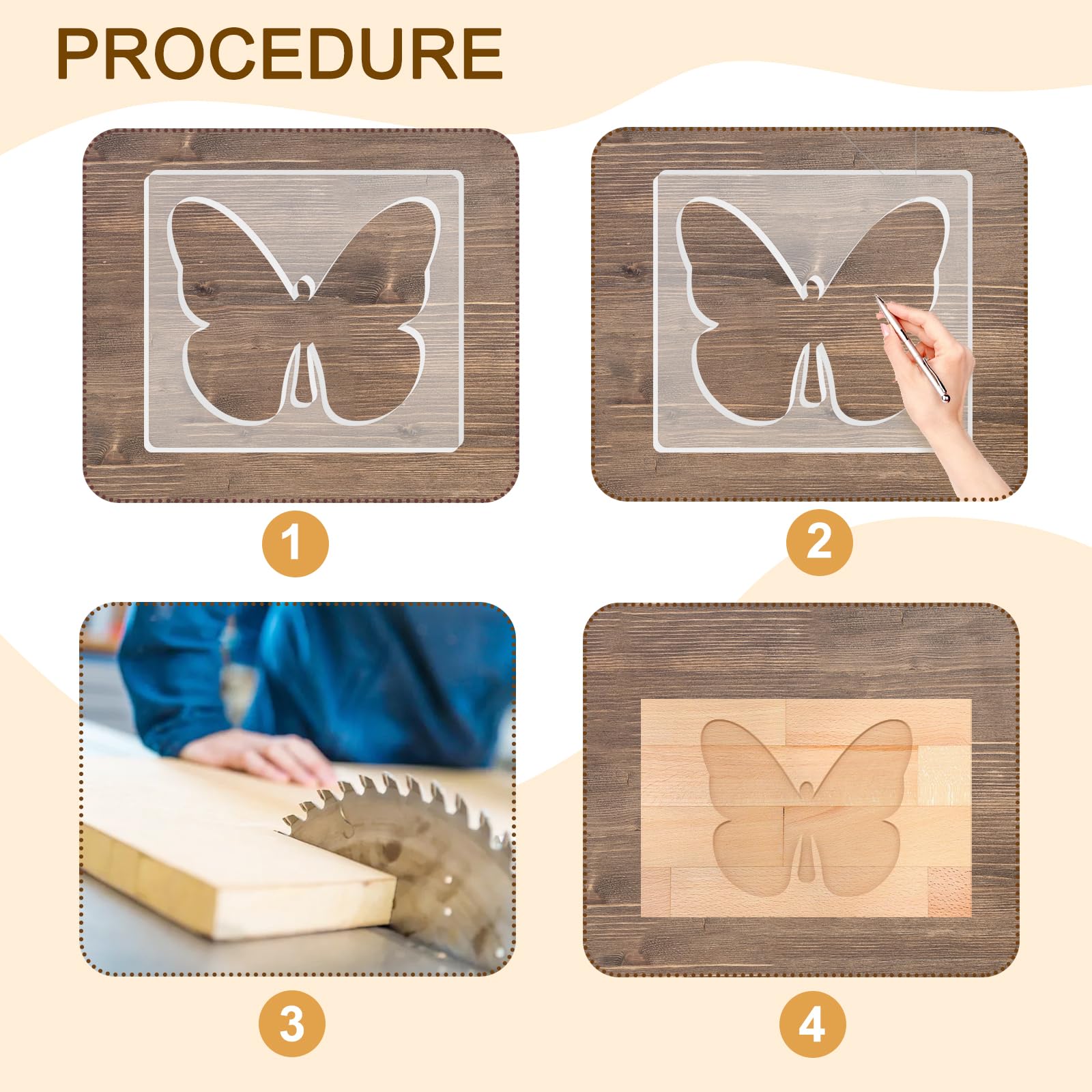 PROCEDURE

1

2

3

4