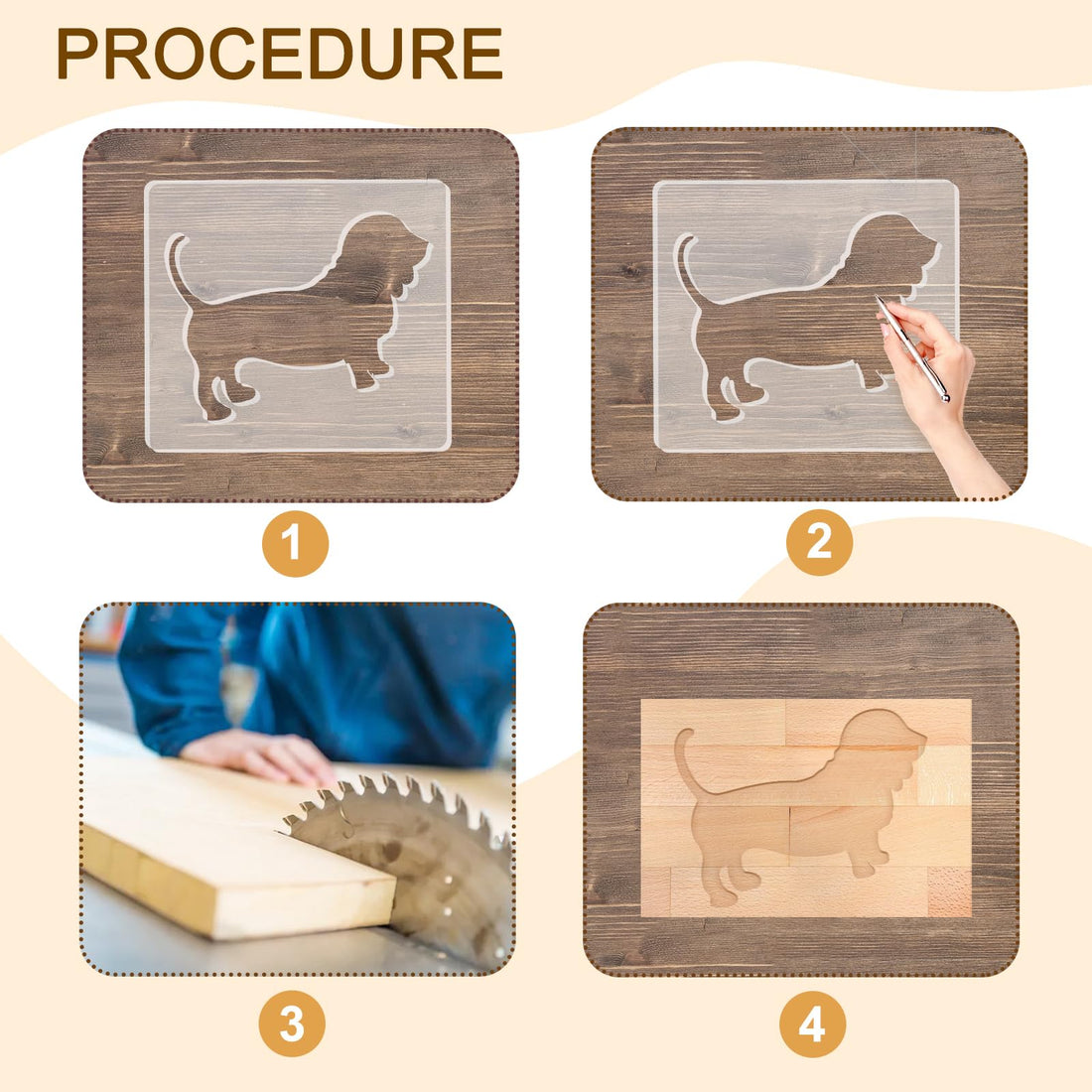 PROCEDURE

1

2

3

4