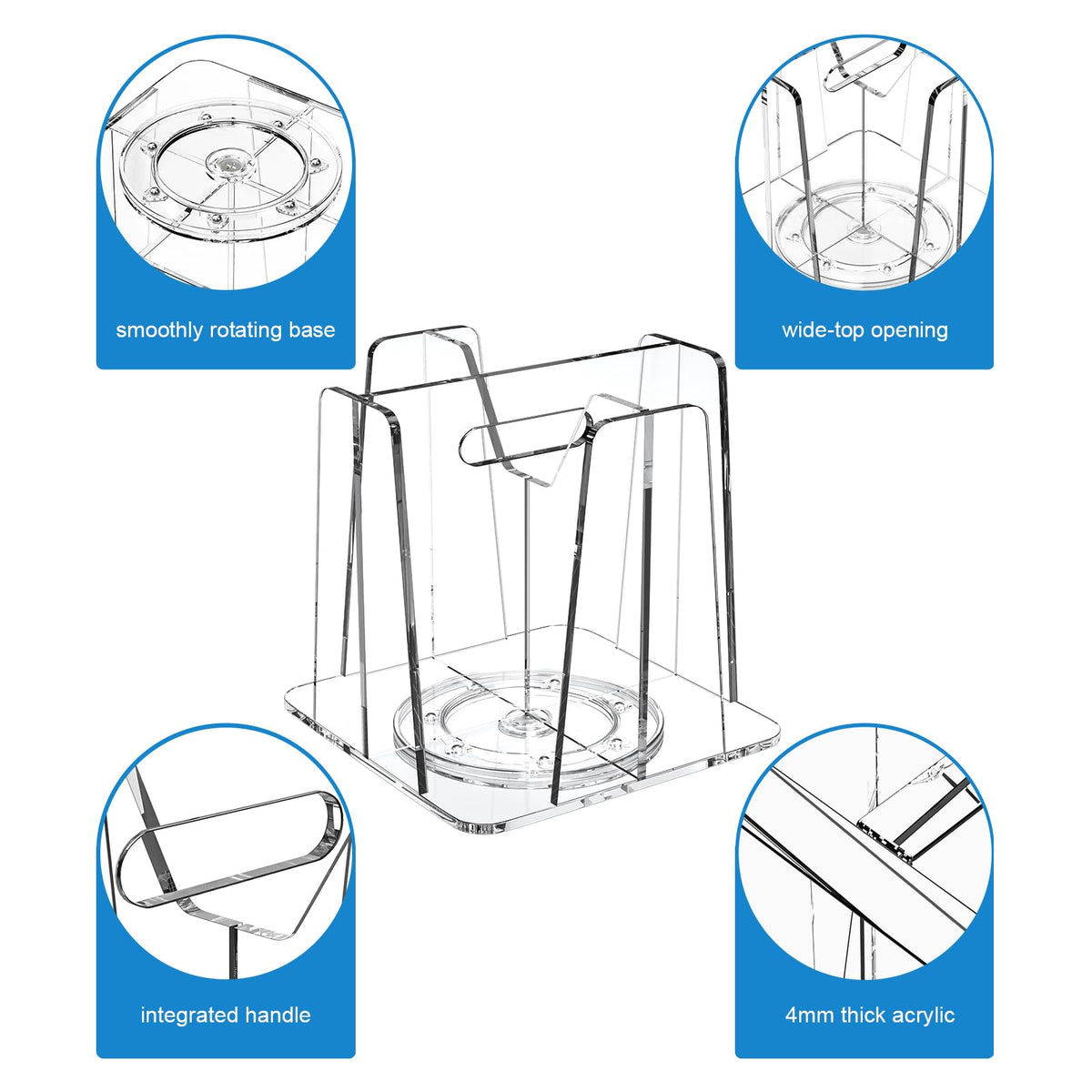 smoothly rotating base

wide-top opening

integrated handle

4mm thick acrylic